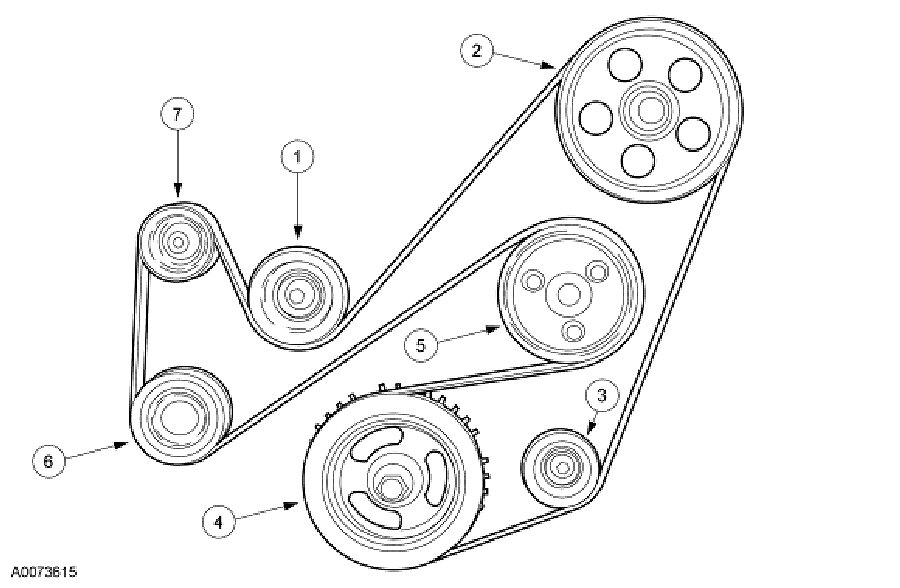 2
7
1
5
3
6
4
A0073615