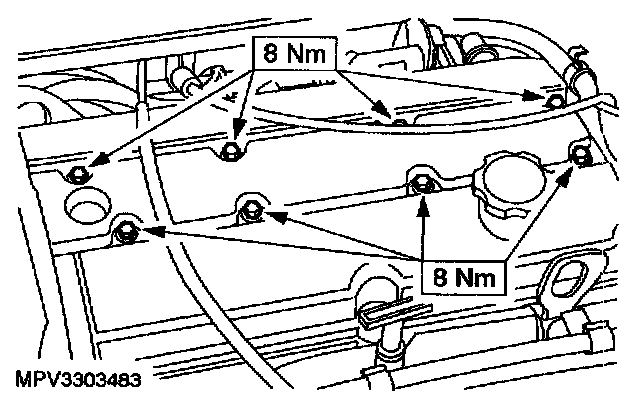 8 Nm

8 Nm

MPV3303483