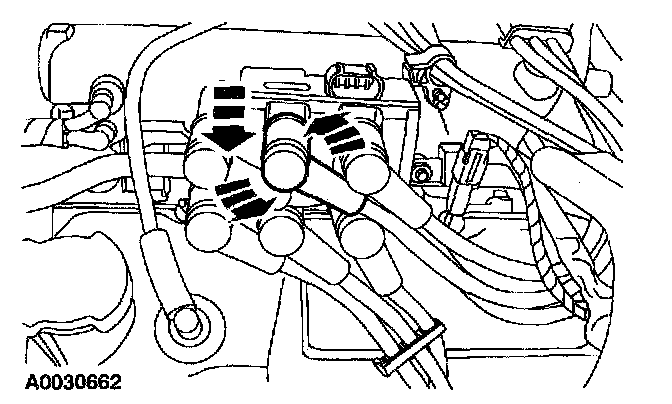 A0030662