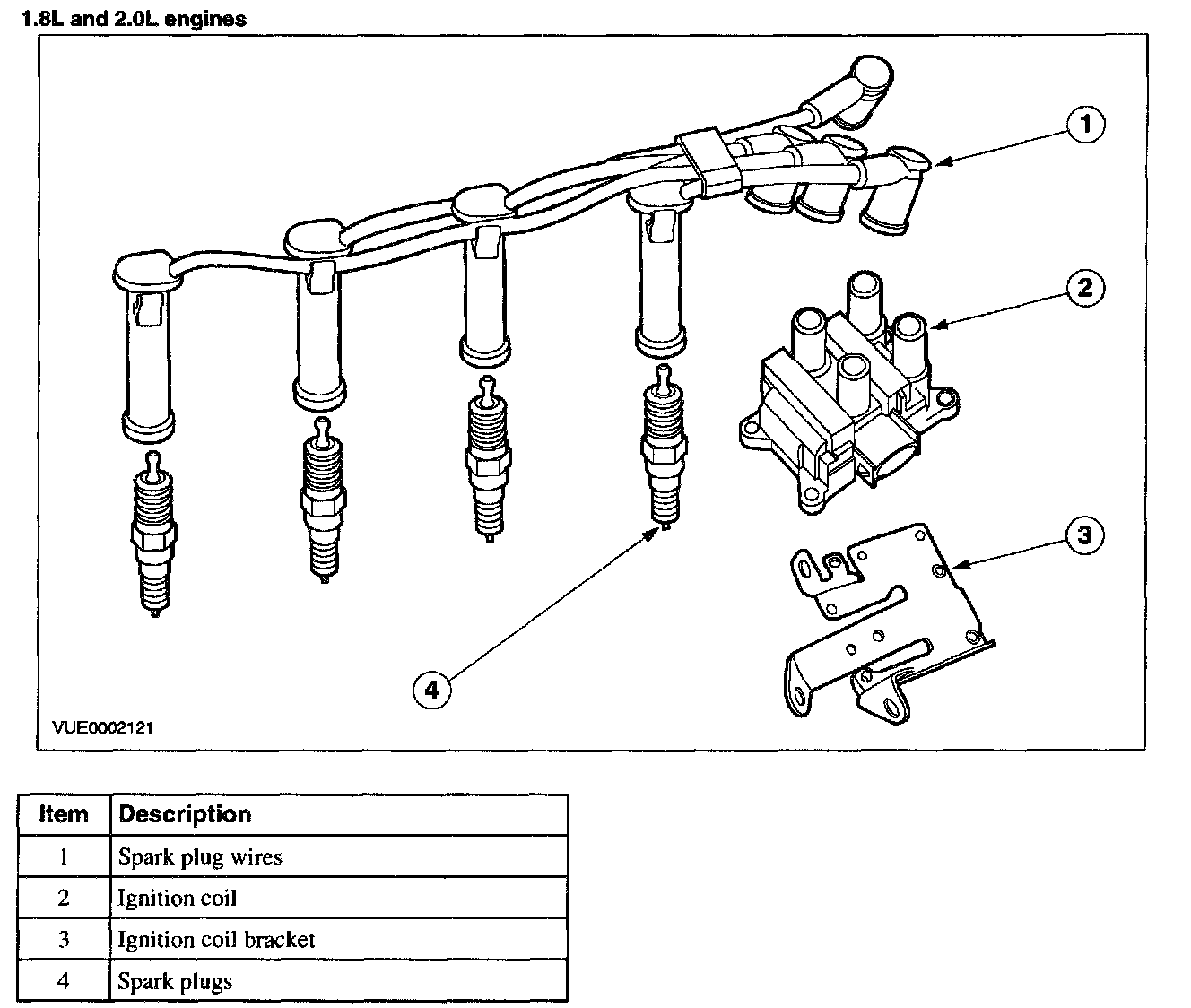 1.8L and 2.0L engines

1

2

3

4

VUE0002121

| Item | Description |
|---|---|
| 1 | Spark plug wires |
| 2 | Ignition coil |
| 3 | Ignition coil bracket |
| 4 | Spark plugs |