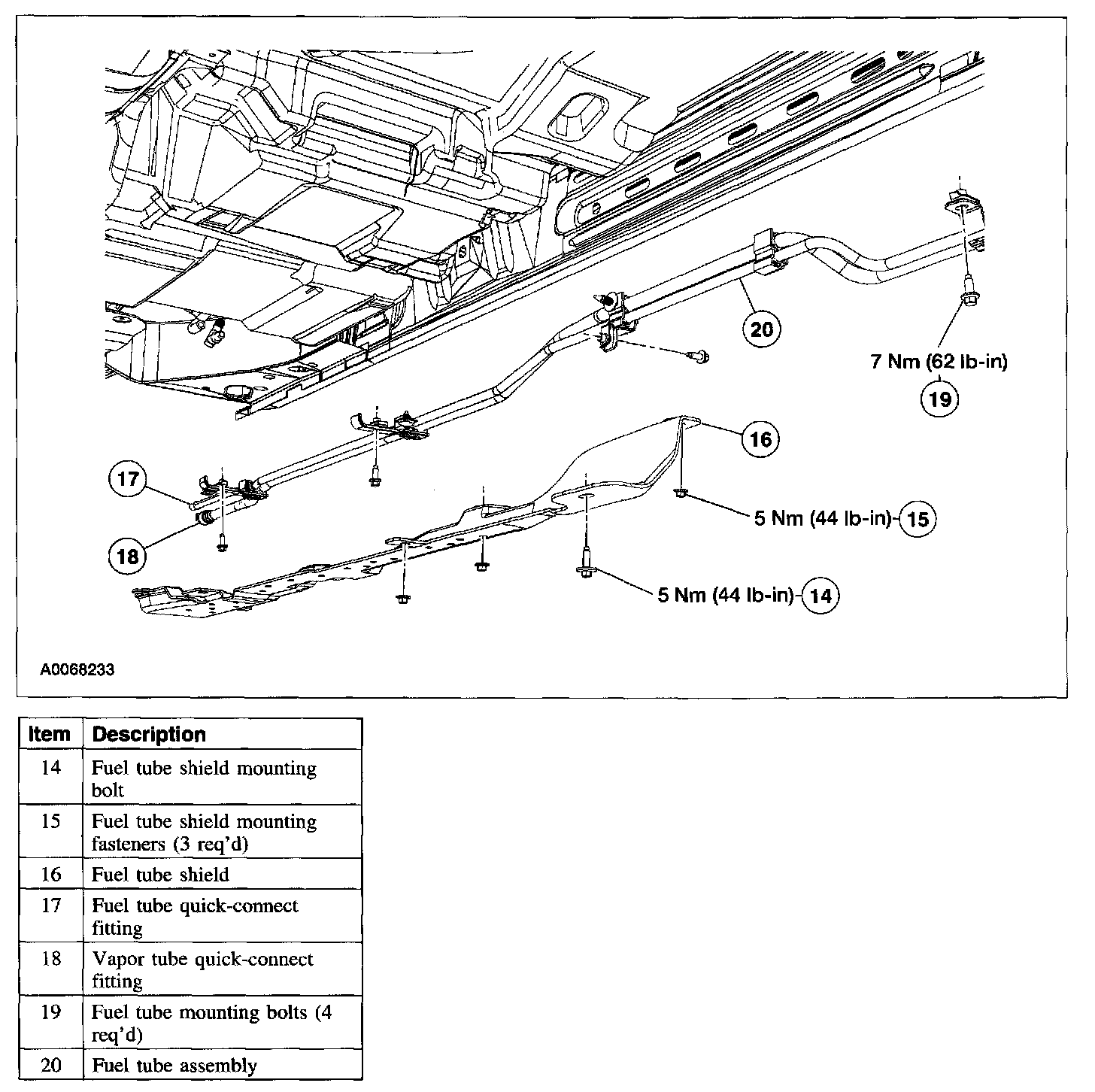 20

7 Nm (62 lb-in)

19

16

17

5 Nm (44 lb-in) 15

18

5 Nm (44 lb-in) 14

A0068233

| Item | Description |
|---|---|
| 14 | Fuel tube shield mounting bolt |
| 15 | Fuel tube shield mounting fasteners (3 req'd) |
| 16 | Fuel tube shield |
| 17 | Fuel tube quick-connect fitting |
| 18 | Vapor tube quick-connect fitting |
| 19 | Fuel tube mounting bolts (4 req'd) |
| 20 | Fuel tube assembly |