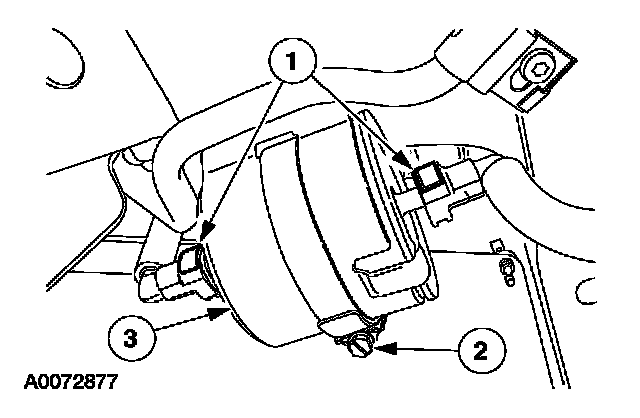 1
3
2
A0072877