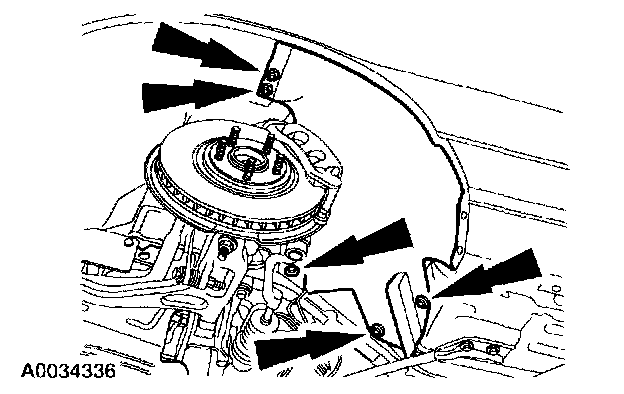 A0034336