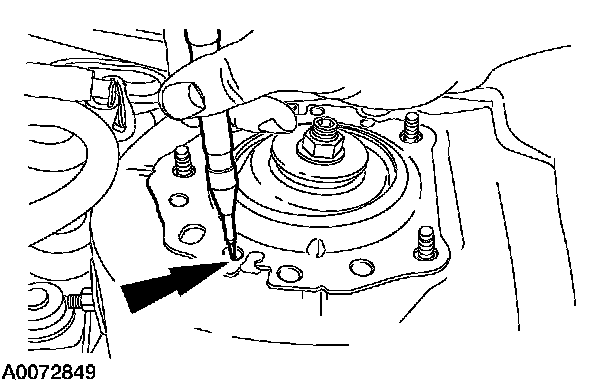 A0072849