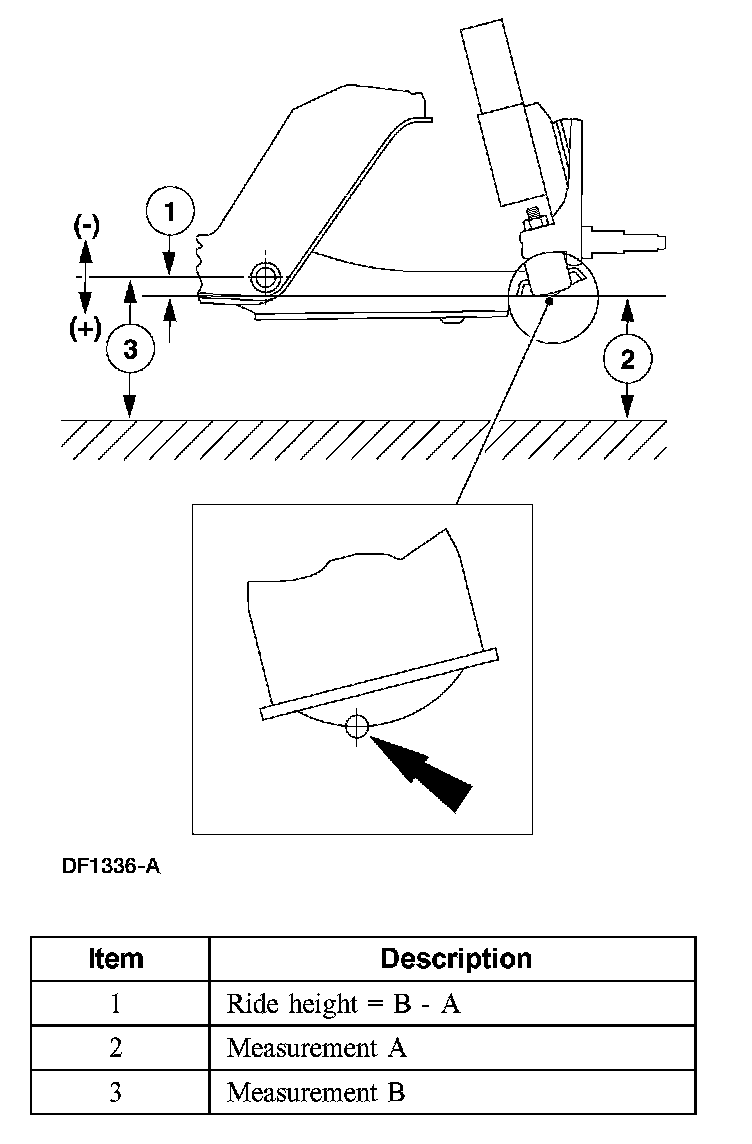 (-)
1
(+)
3
2

DF1336-A

| Item | Description |
|---|---|
| 1 | Ride height = B - A |
| 2 | Measurement A |
| 3 | Measurement B |