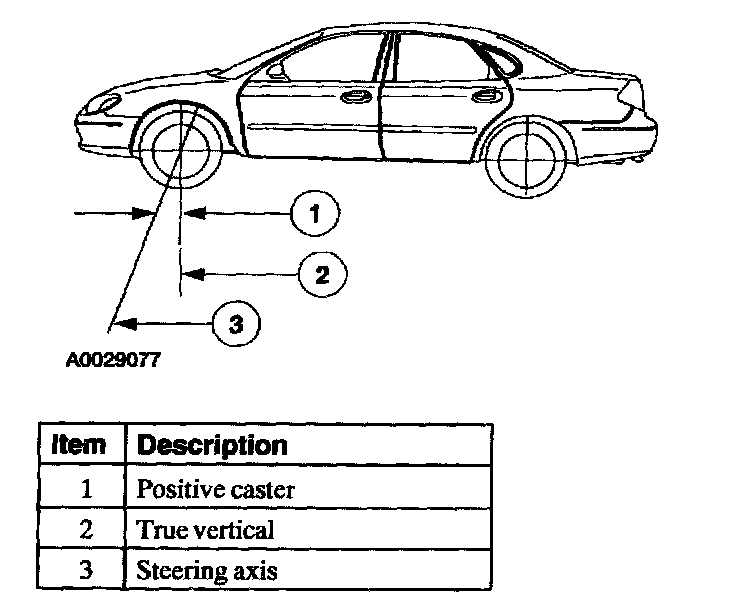 1
2
3
A0029077

| Item | Description |
|---|---|
| 1 | Positive caster |
| 2 | True vertical |
| 3 | Steering axis |