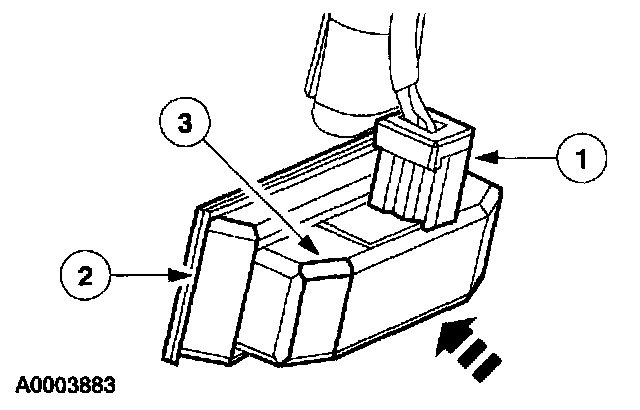 3

1

2

A0003883