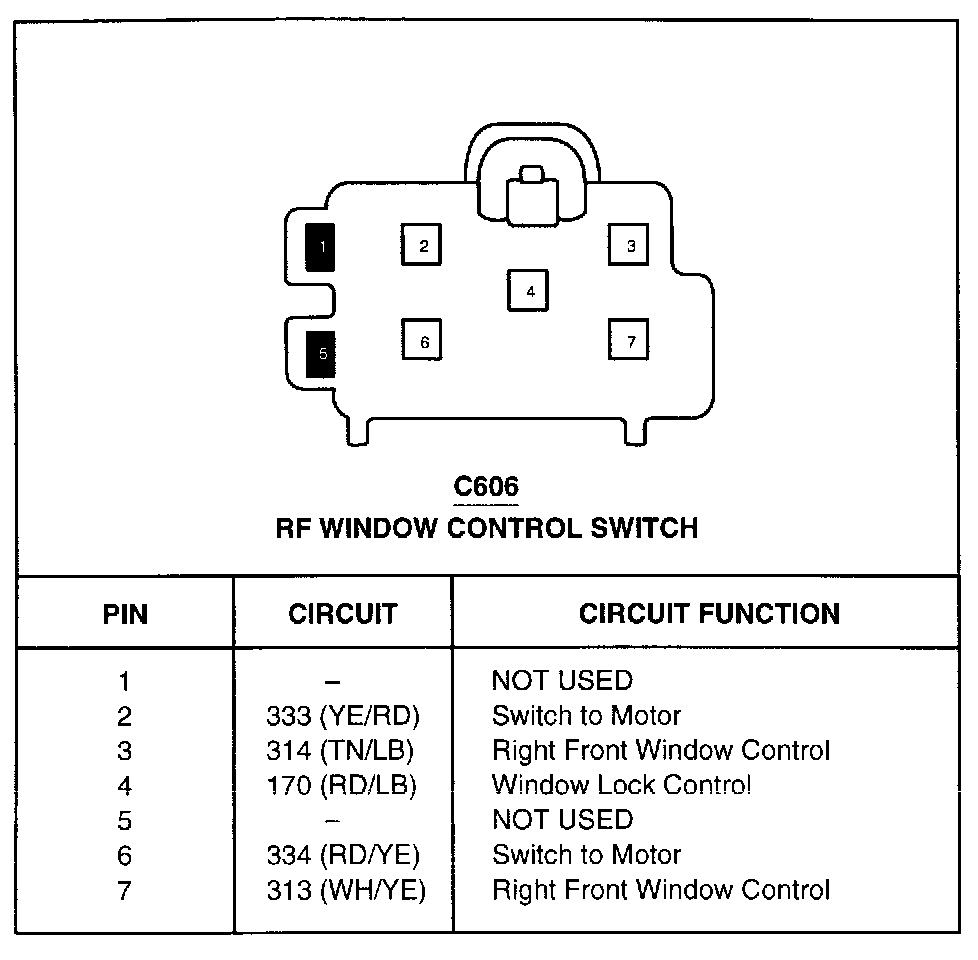 1 2 3 4 5 6 7

C606
RF WINDOW CONTROL SWITCH

| PIN | CIRCUIT | CIRCUIT FUNCTION |
|---|---|---|
| 1 | – | NOT USED |
| 2 | 333 (YE/RD) | Switch to Motor |
| 3 | 314 (TN/LB) | Right Front Window Control |
| 4 | 170 (RD/LB) | Window Lock Control |
| 5 | – | NOT USED |
| 6 | 334 (RD/YE) | Switch to Motor |
| 7 | 313 (WH/YE) | Right Front Window Control |