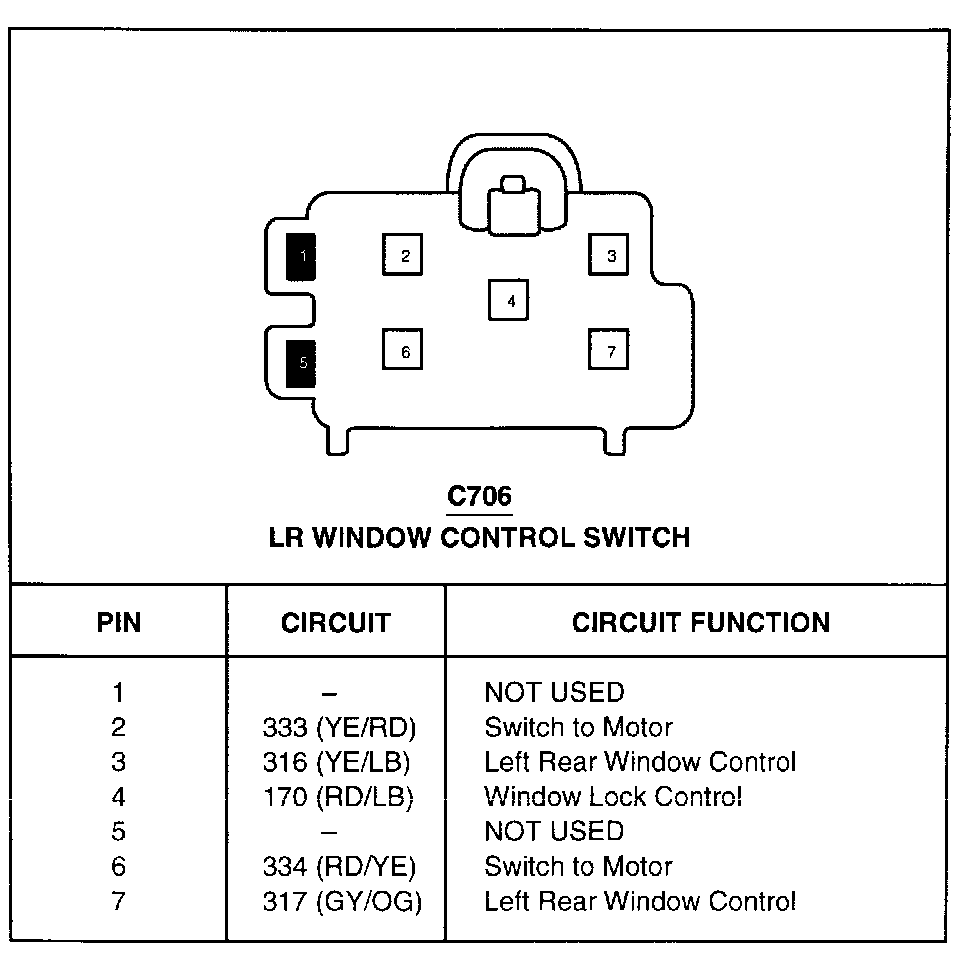 1
2
3
4
5
6
7

C706
LR WINDOW CONTROL SWITCH

| PIN | CIRCUIT | CIRCUIT FUNCTION |
|---|---|---|
| 1 | – | NOT USED |
| 2 | 333 (YE/RD) | Switch to Motor |
| 3 | 316 (YE/LB) | Left Rear Window Control |
| 4 | 170 (RD/LB) | Window Lock Control |
| 5 | – | NOT USED |
| 6 | 334 (RD/YE) | Switch to Motor |
| 7 | 317 (GY/OG) | Left Rear Window Control |