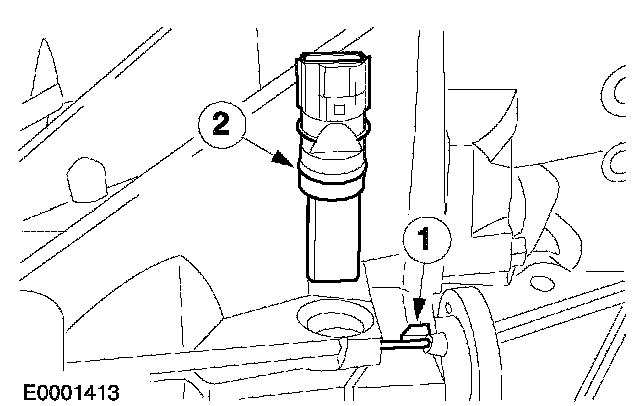 2

1

E0001413