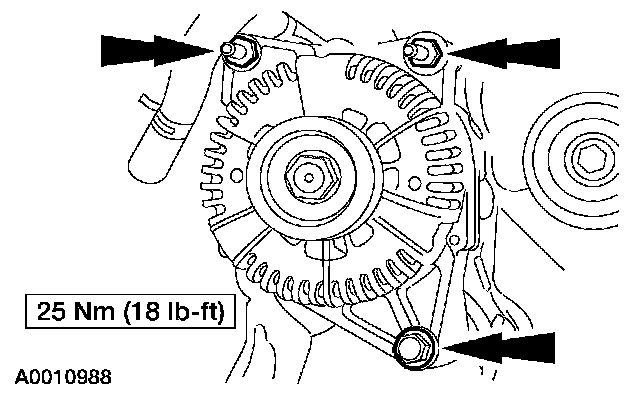 25 Nm (18 lb-ft)

A0010988