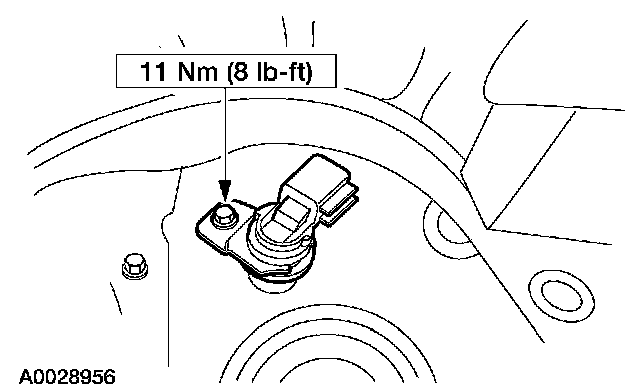 11 Nm (8 lb-ft)

A0028956