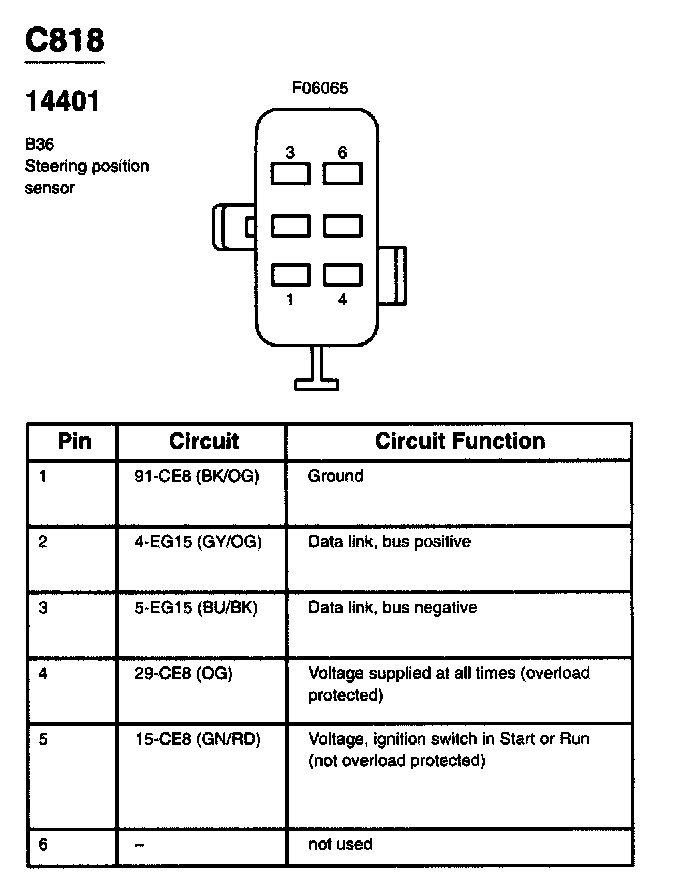 C818

14401

B36
Steering position sensor

F06065

3 6

1 4

| Pin | Circuit | Circuit Function |
|---|---|---|
| 1 | 91-CE8 (BK/OG) | Ground |
| 2 | 4-EG15 (GY/OG) | Data link, bus positive |
| 3 | 5-EG15 (BU/BK) | Data link, bus negative |
| 4 | 29-CE8 (OG) | Voltage supplied at all times (overload protected) |
| 5 | 15-CE8 (GN/RD) | Voltage, ignition switch in Start or Run (not overload protected) |
| 6 | – | not used |