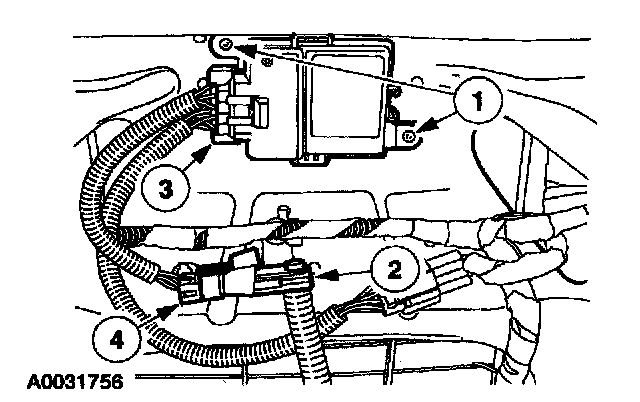 1

3

2

4

A0031756