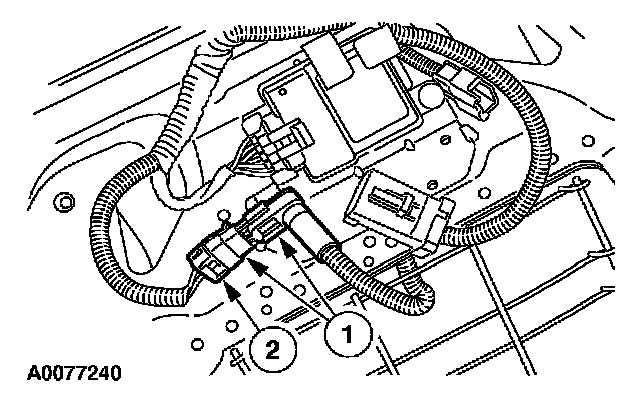 2
1
A0077240