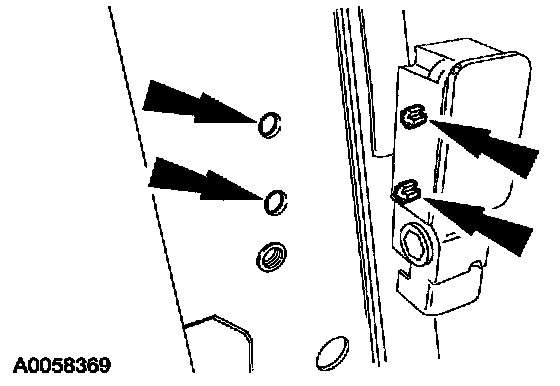 A0058369