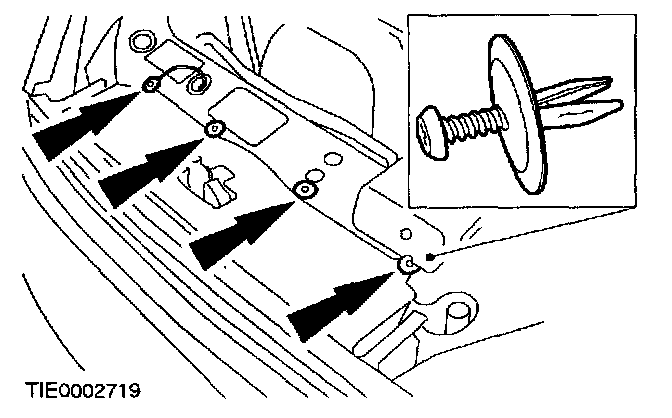 TIE0002719