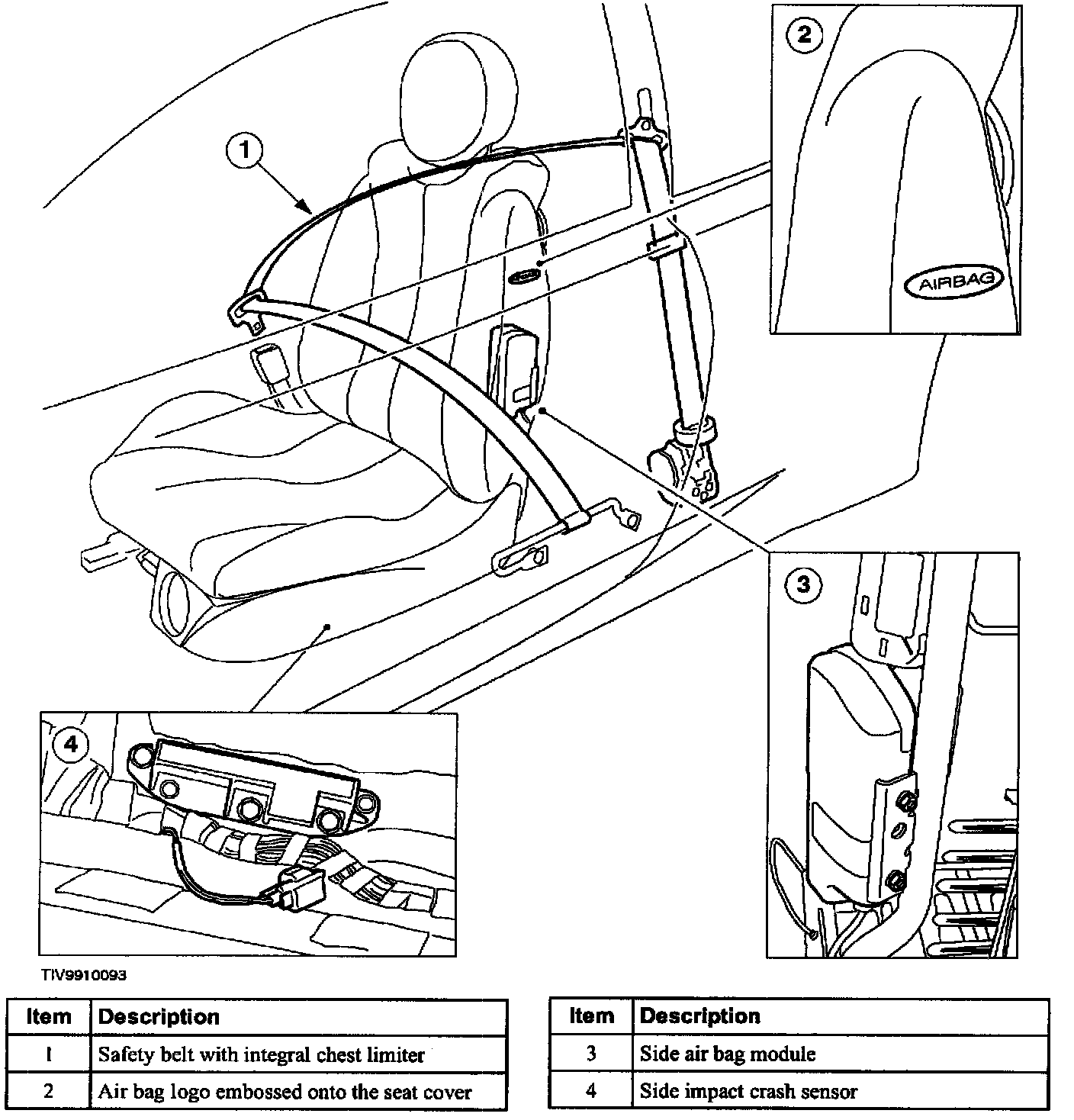 1

2

AIRBAG

3

4

TIV9910093

| Item | Description |
|---|---|
| 1 | Safety belt with integral chest limiter |
| 2 | Air bag logo embossed onto the seat cover |

| Item | Description |
|---|---|
| 3 | Side air bag module |
| 4 | Side impact crash sensor |