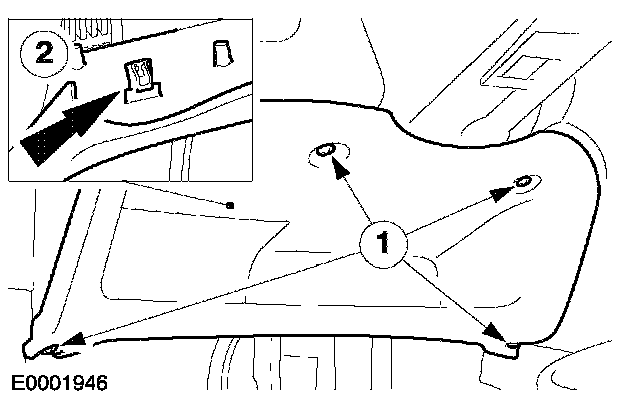 2

1

E0001946