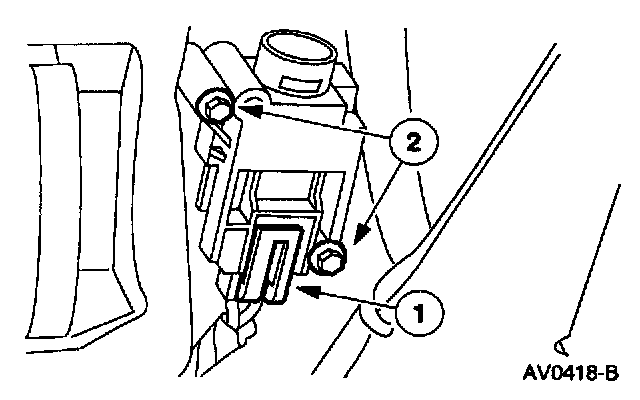 2
1
AV0418-B