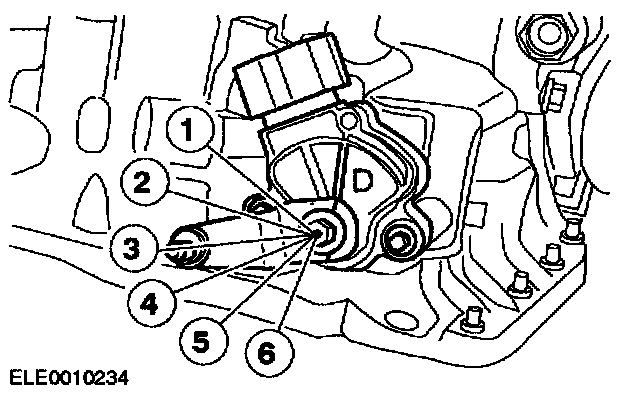 1
2
3
4
5
6
D
ELE0010234