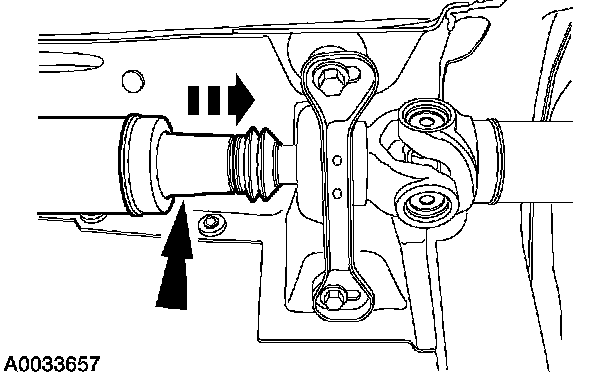 A0033657