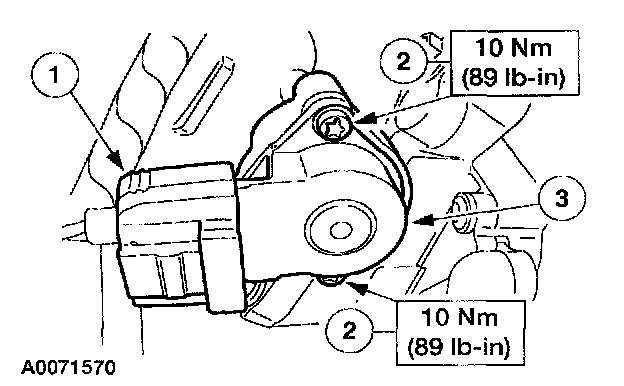 1

2

10 Nm
(89 lb-in)

3

2

10 Nm
(89 lb-in)

A0071570