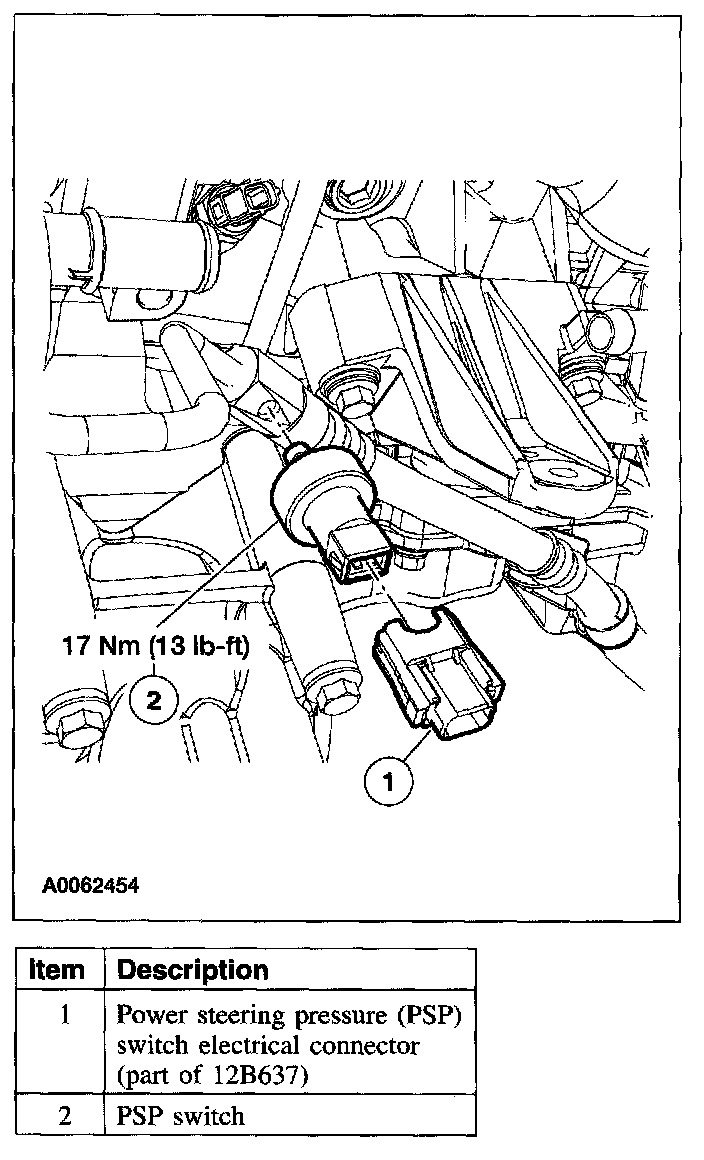 17 Nm (13 lb-ft)

2

1

A0062454

| Item | Description |
|---|---|
| 1 | Power steering pressure (PSP) switch electrical connector (part of 12B637) |
| 2 | PSP switch |