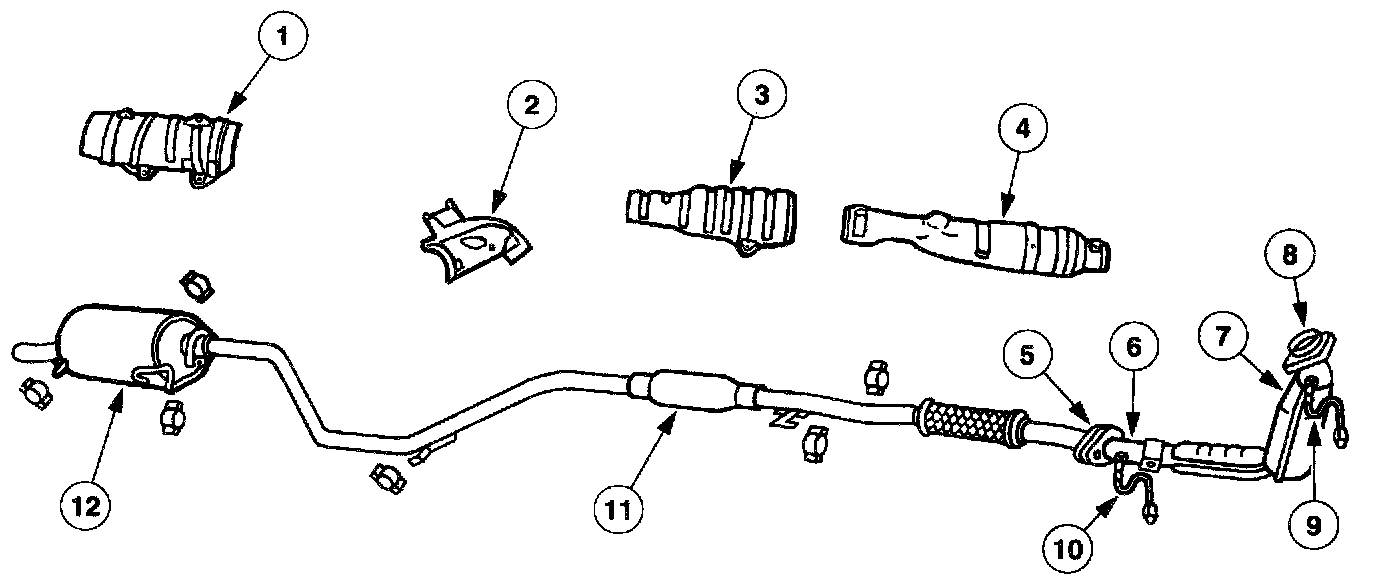 1
2
3
4
8
7
5
6
12
11
10
9