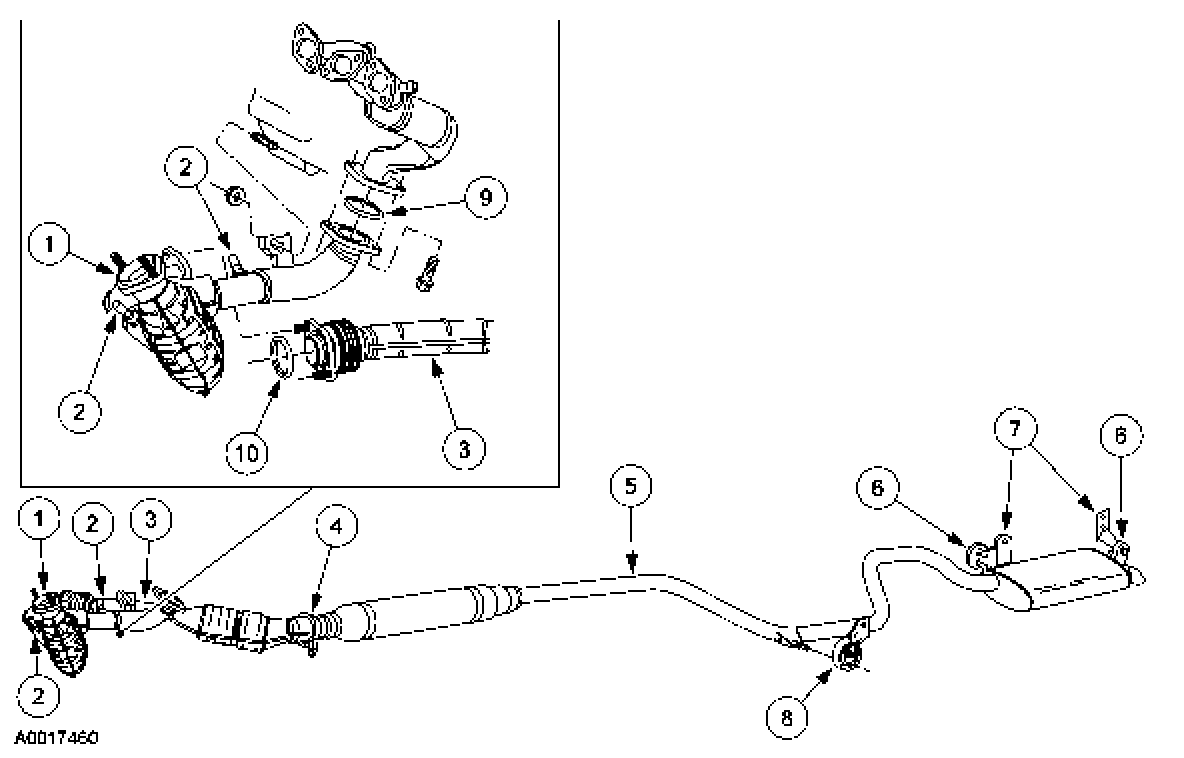 2
9
1
2
10
3
1
2
3
4
5
6
7
6
2
8
A0017460