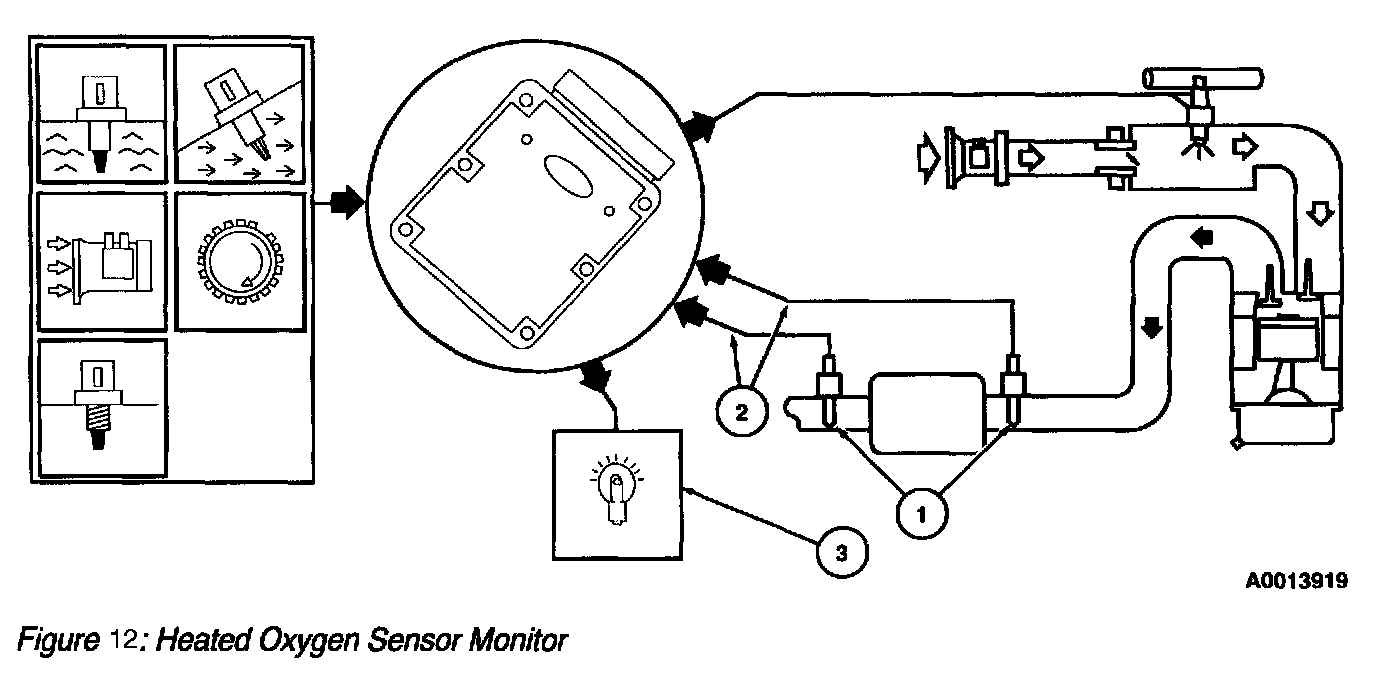 2

1

3

A0013919

Figure 12: Heated Oxygen Sensor Monitor