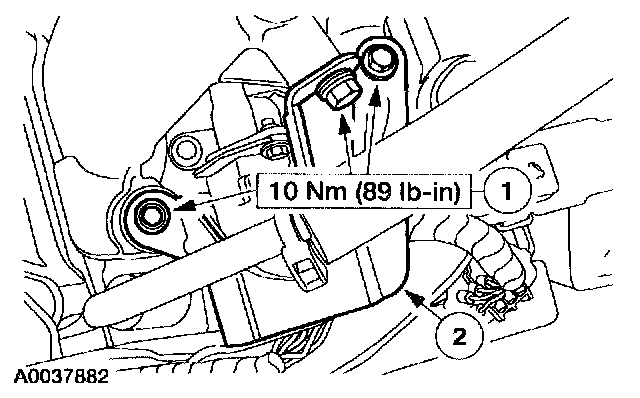 10 Nm (89 lb-in)
1
2
A0037882