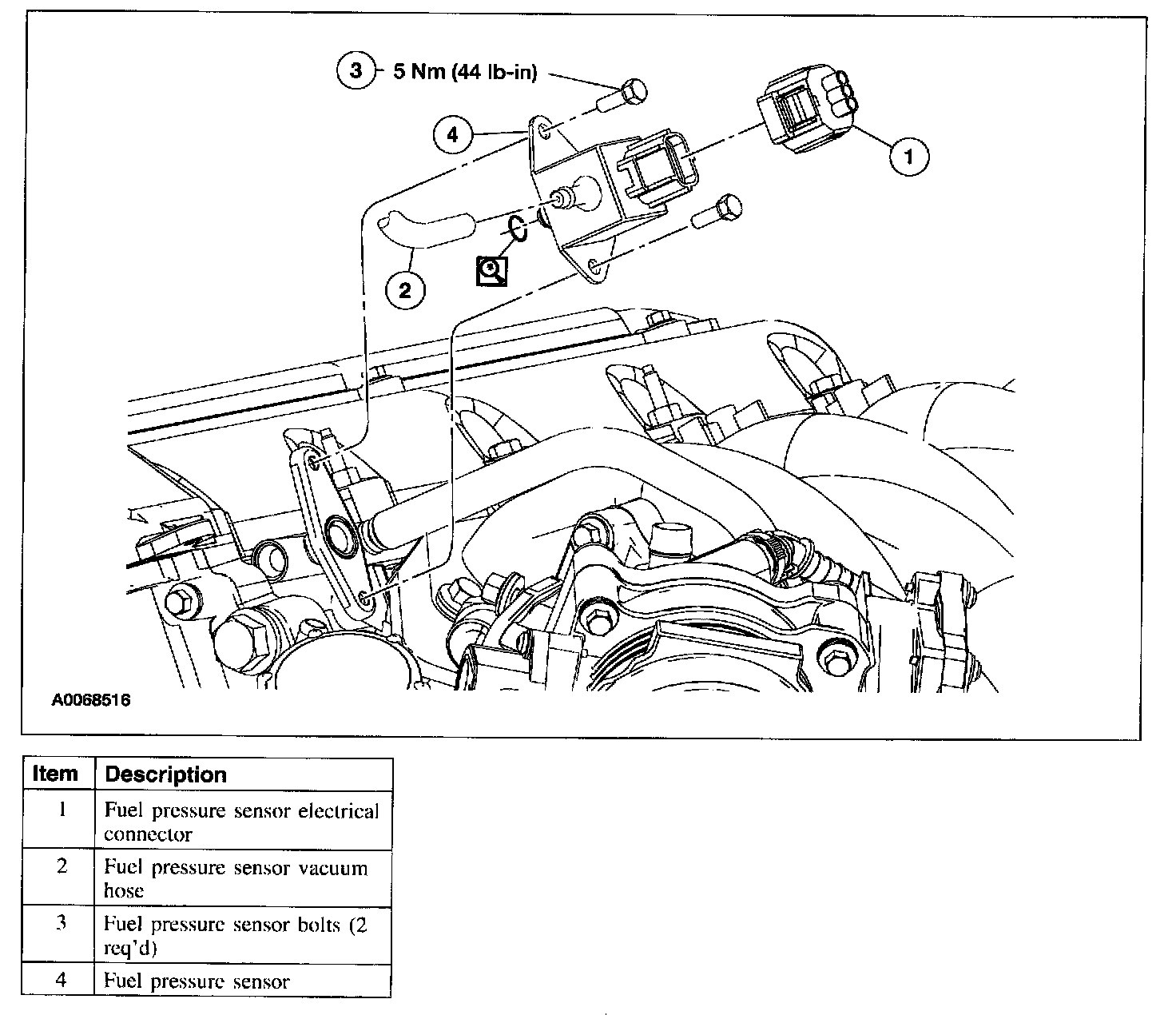 3 5 Nm (44 lb-in)

4

1

2

A0068516

| Item | Description |
|---|---|
| 1 | Fuel pressure sensor electrical connector |
| 2 | Fuel pressure sensor vacuum hose |
| 3 | Fuel pressure sensor bolts (2 req'd) |
| 4 | Fuel pressure sensor |