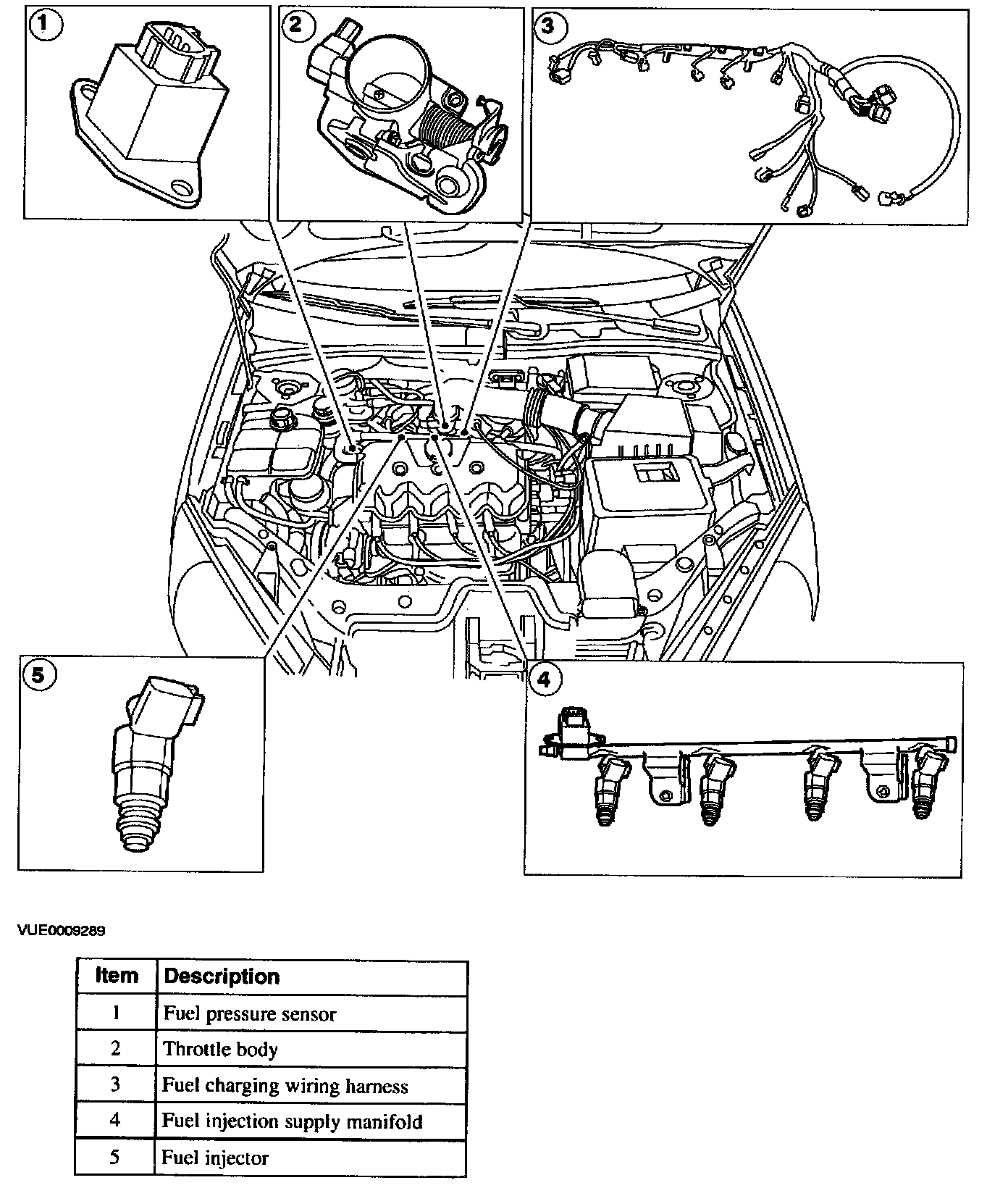 1
2
3
5
4

VUE0009289

| Item | Description |
|---|---|
| 1 | Fuel pressure sensor |
| 2 | Throttle body |
| 3 | Fuel charging wiring harness |
| 4 | Fuel injection supply manifold |
| 5 | Fuel injector |