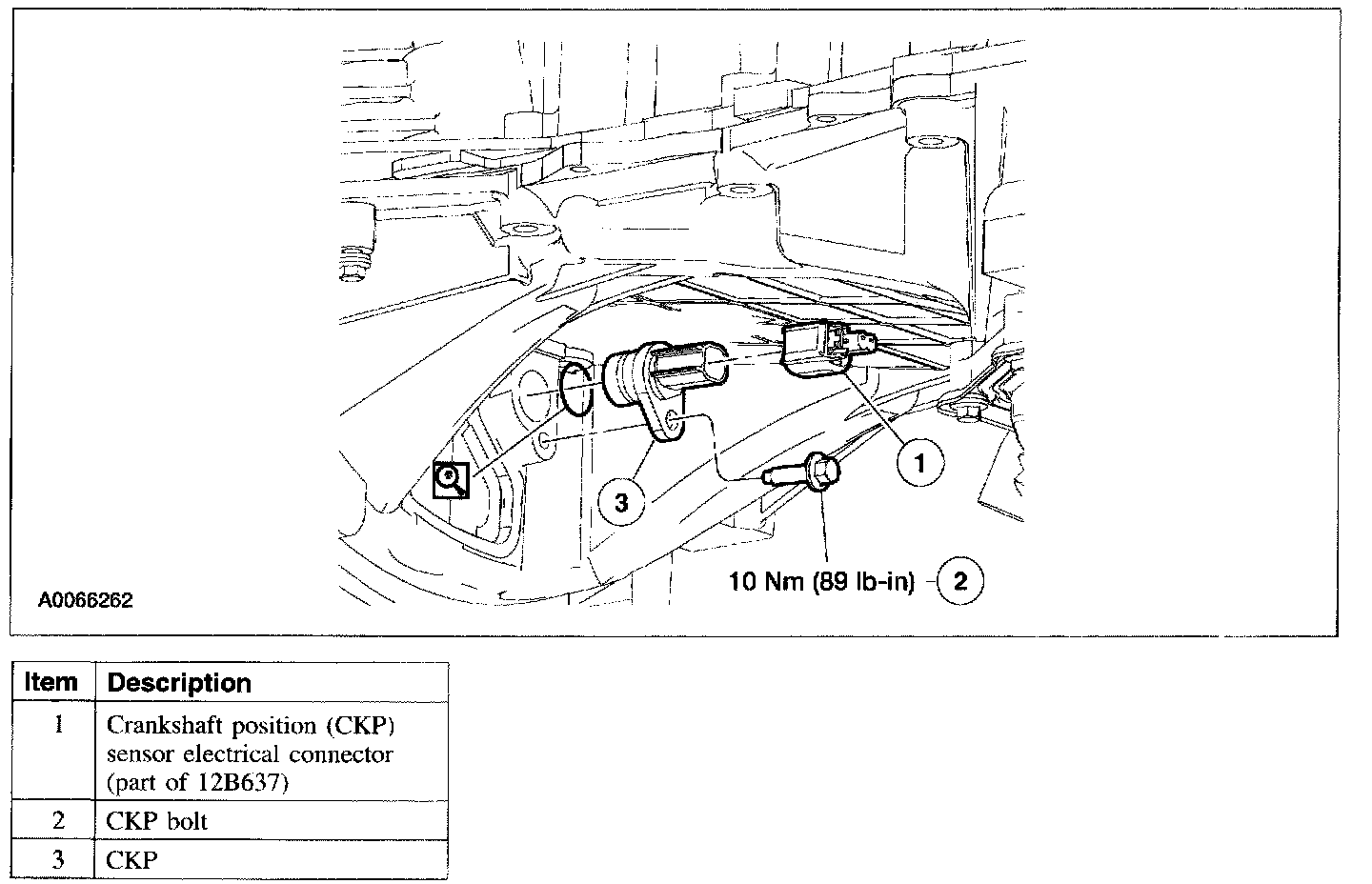 1

3

10 Nm (89 lb-in) 2

A0066262

| Item | Description |
|---|---|
| 1 | Crankshaft position (CKP) sensor electrical connector (part of 12B637) |
| 2 | CKP bolt |
| 3 | CKP |