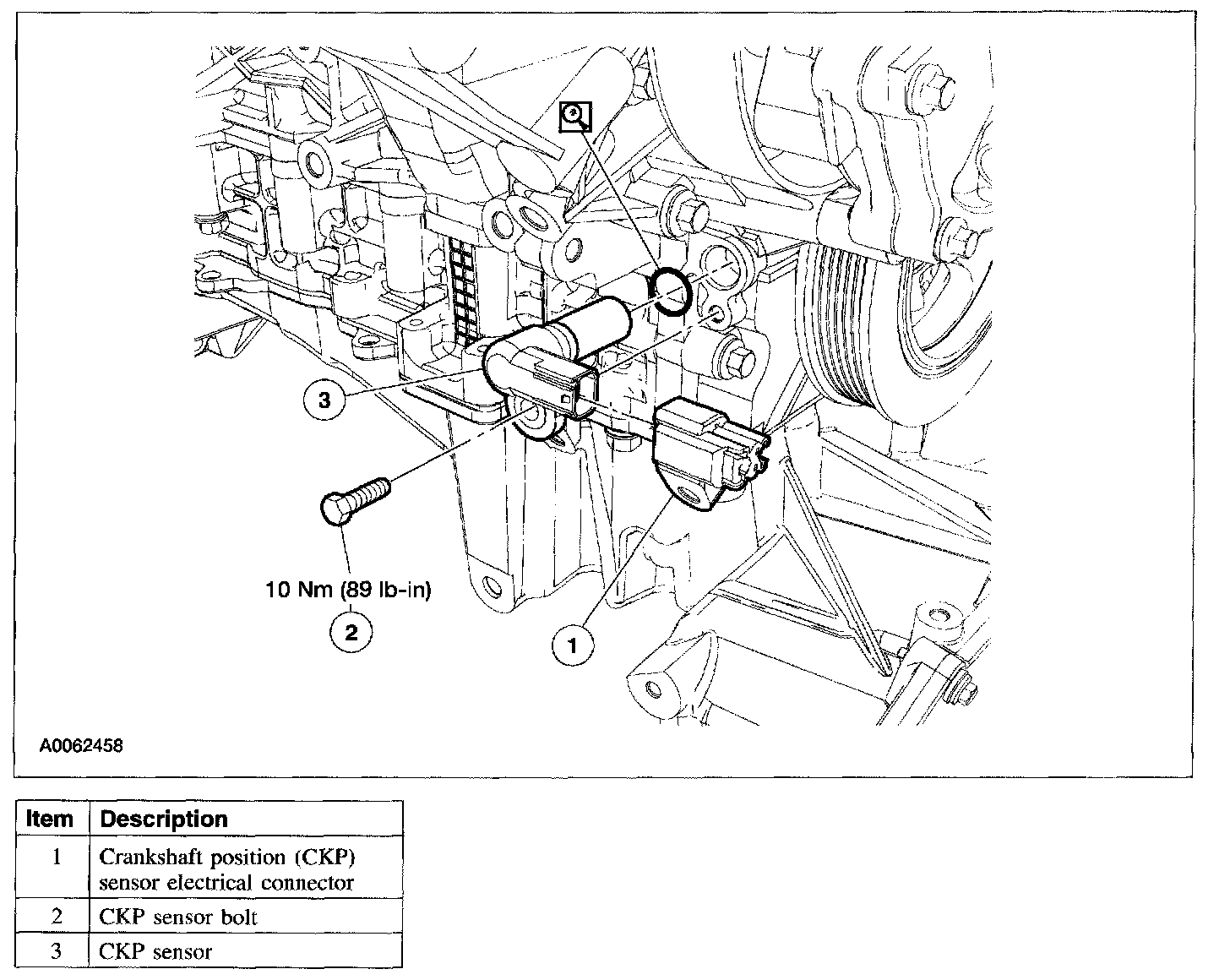 3

10 Nm (89 lb-in)

2

1

A0062458

| Item | Description |
|---|---|
| 1 | Crankshaft position (CKP) sensor electrical connector |
| 2 | CKP sensor bolt |
| 3 | CKP sensor |