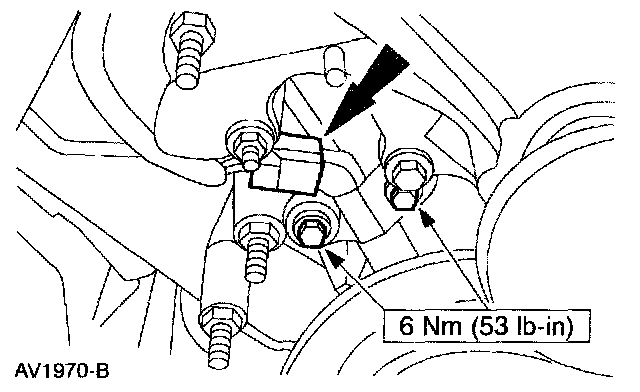 6 Nm (53 lb-in)

AV1970-B