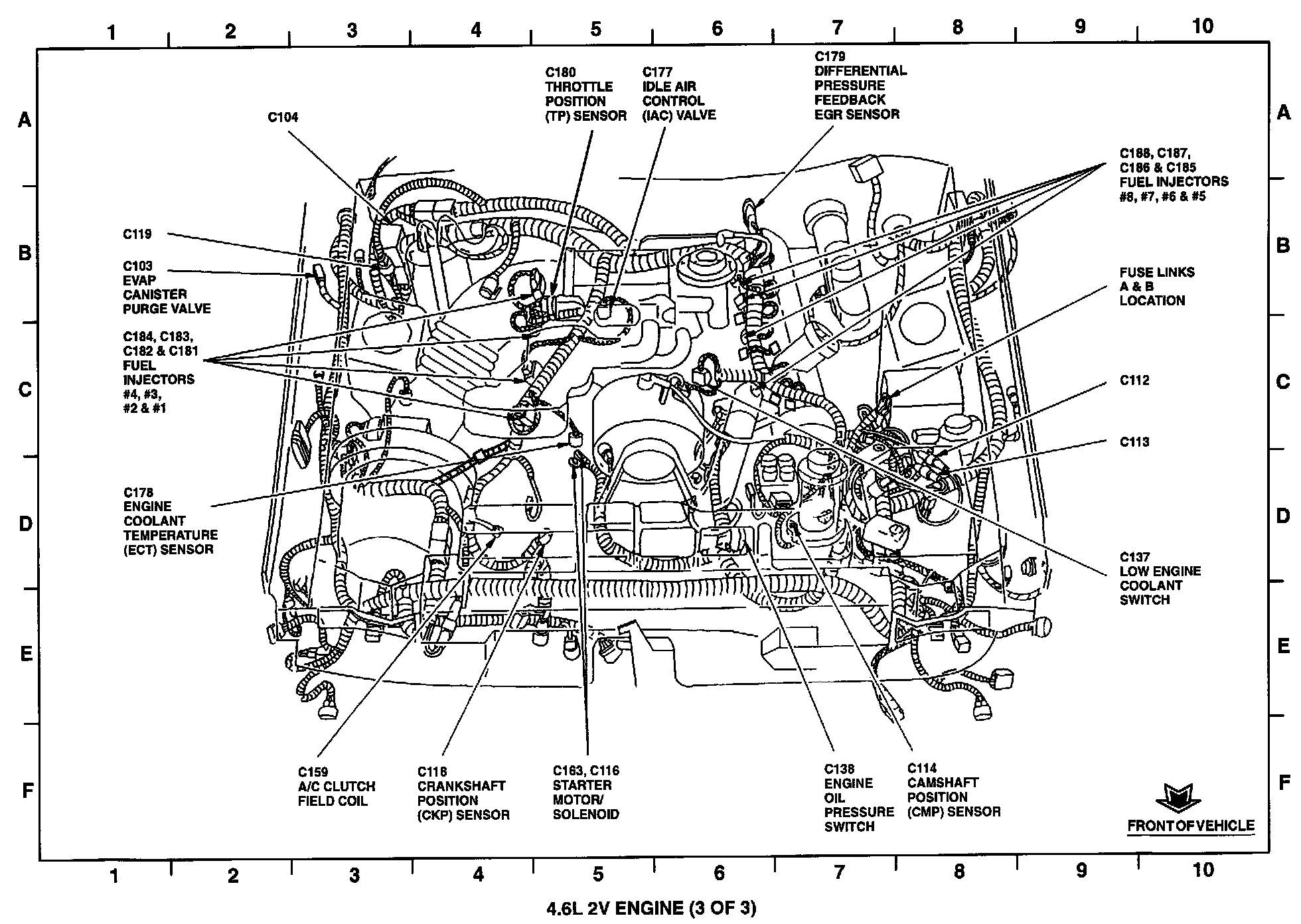 1 2 3 4 5 6 7 8 9 10

A

B

C

D

E

F

C104

C180
THROTTLE
POSITION
(TP) SENSOR

C177
IDLE AIR
CONTROL
(IAC) VALVE

C179
DIFFERENTIAL
PRESSURE
FEEDBACK
EGR SENSOR

C188, C187,
C186 & C185
FUEL INJECTORS
#8, #7, #6 & #5

C119

C103
EVAP
CANISTER
PURGE VALVE

FUSE LINKS
A & B
LOCATION

C184, C183,
C182 & C181
FUEL
INJECTORS
#4, #3,
#2 & #1

C112

C113

C178
ENGINE
COOLANT
TEMPERATURE
(ECT) SENSOR

C137
LOW ENGINE
COOLANT
SWITCH

C159
A/C CLUTCH
FIELD COIL

C118
CRANKSHAFT
POSITION
(CKP) SENSOR

C163, C116
STARTER
MOTOR/
SOLENOID

C138
ENGINE
OIL
PRESSURE
SWITCH

C114
CAMSHAFT
POSITION
(CMP) SENSOR

FRONT OF VEHICLE

A

B

C

D

E

F

1 2 3 4 5 6 7 8 9 10

4.6L 2V ENGINE (3 OF 3)