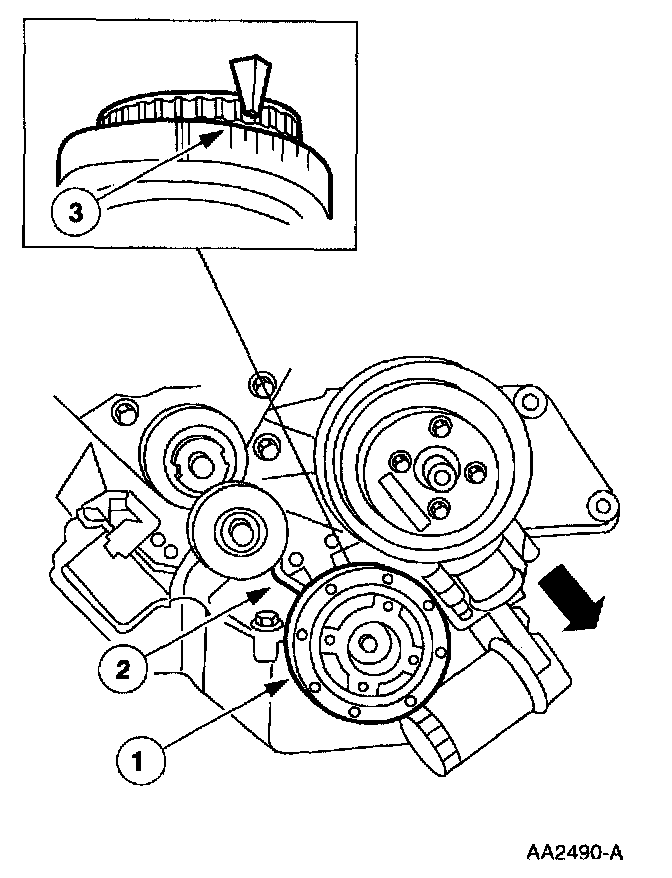 3

2

1

AA2490-A