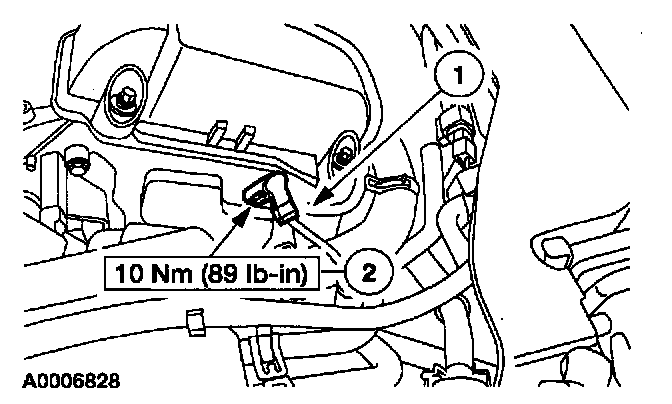 1

10 Nm (89 lb-in)

2

A0006828