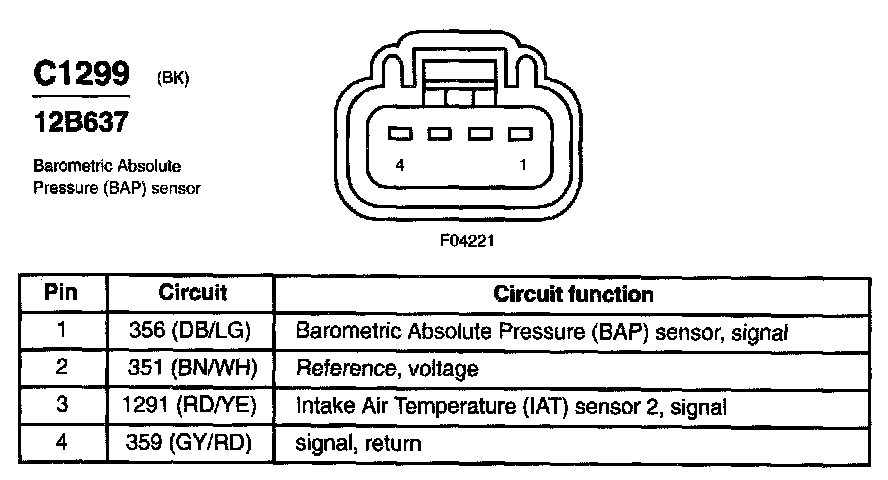 C1299 (BK)

12B637

Barometric Absolute Pressure (BAP) sensor

4 1

F04221

| Pin | Circuit | Circuit function |
|---|---|---|
| 1 | 356 (DB/LG) | Barometric Absolute Pressure (BAP) sensor, signal |
| 2 | 351 (BN/WH) | Reference, voltage |
| 3 | 1291 (RD/YE) | Intake Air Temperature (IAT) sensor 2, signal |
| 4 | 359 (GY/RD) | signal, return |