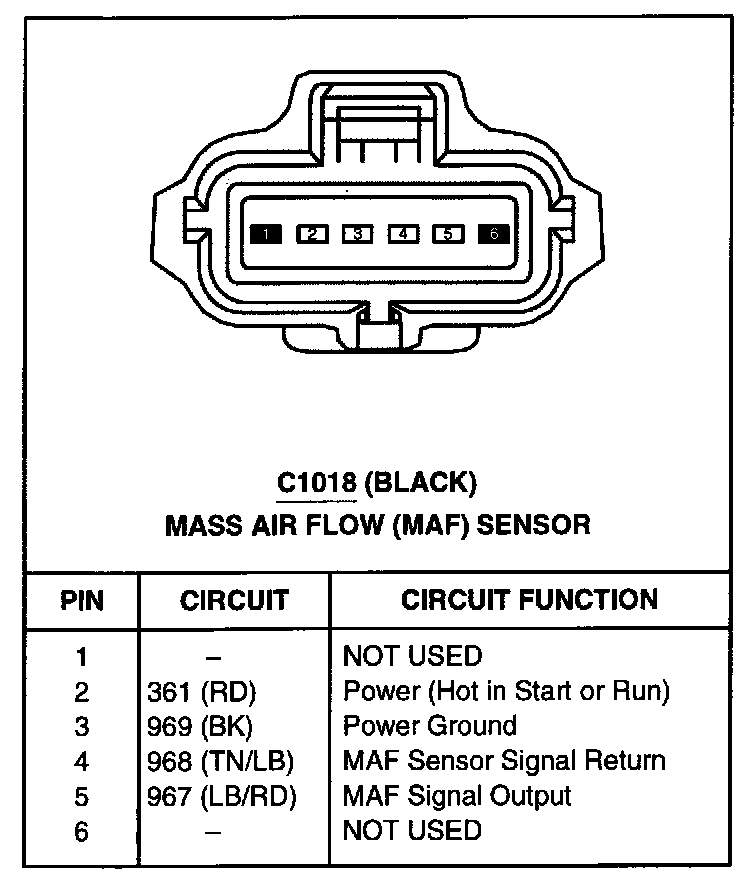 1 2 3 4 5 6

C1018 (BLACK)
MASS AIR FLOW (MAF) SENSOR

| PIN | CIRCUIT | CIRCUIT FUNCTION |
|---|---|---|
| 1 | – | NOT USED |
| 2 | 361 (RD) | Power (Hot in Start or Run) |
| 3 | 969 (BK) | Power Ground |
| 4 | 968 (TN/LB) | MAF Sensor Signal Return |
| 5 | 967 (LB/RD) | MAF Signal Output |
| 6 | – | NOT USED |