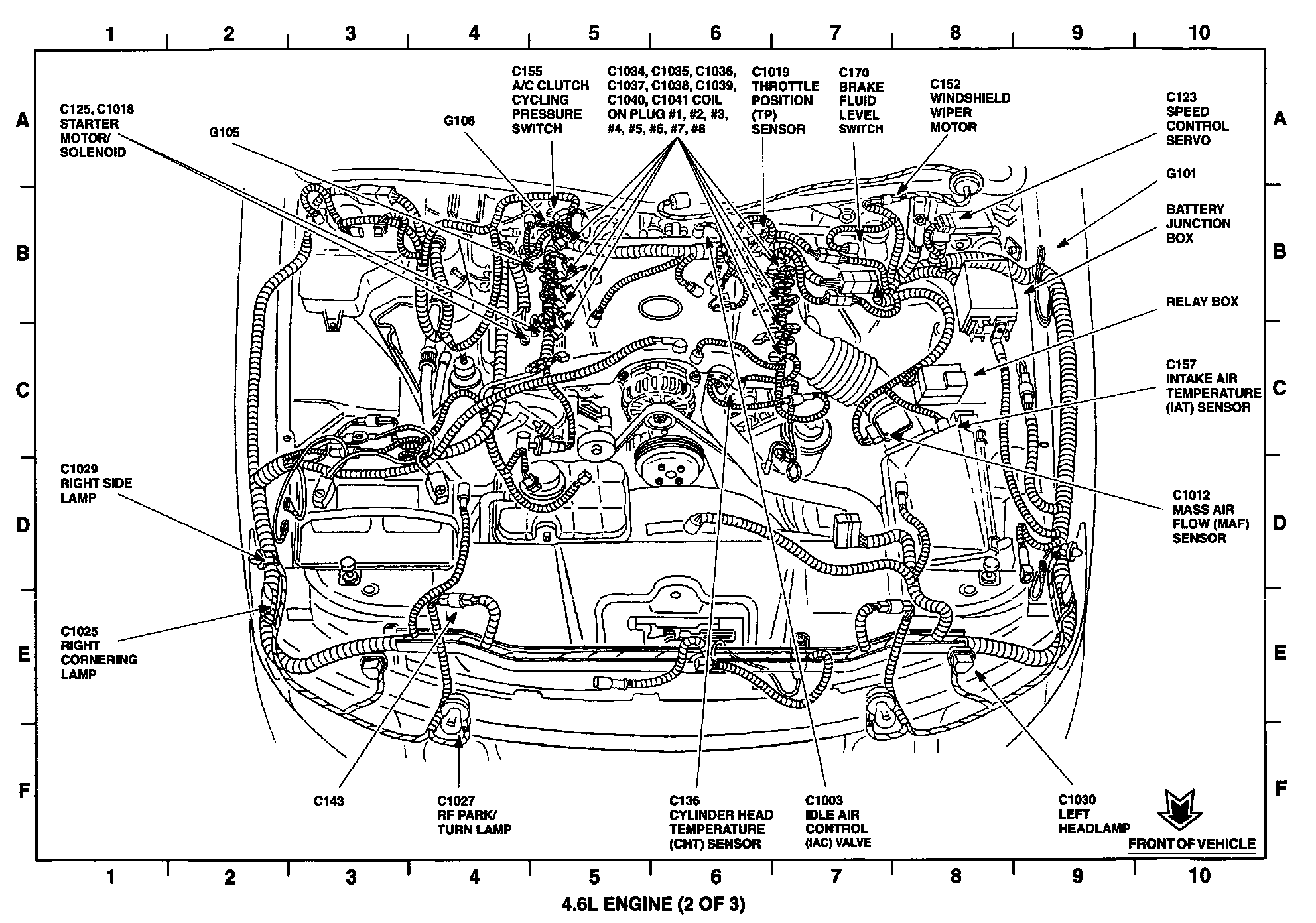 1 2 3 4 5 6 7 8 9 10

A

B

C

D

E

F

C125, C1018 STARTER MOTOR/ SOLENOID

G105

G106

C155 A/C CLUTCH CYCLING PRESSURE SWITCH

C1034, C1035, C1036, C1037, C1038, C1039, C1040, C1041 COIL ON PLUG #1, #2, #3, #4, #5, #6, #7, #8

C1019 THROTTLE POSITION (TP) SENSOR

C170 BRAKE FLUID LEVEL SWITCH

C152 WINDSHIELD WIPER MOTOR

C123 SPEED CONTROL SERVO

G101

BATTERY JUNCTION BOX

RELAY BOX

C157 INTAKE AIR TEMPERATURE (IAT) SENSOR

C1012 MASS AIR FLOW (MAF) SENSOR

C1029 RIGHT SIDE LAMP

C1025 RIGHT CORNERING LAMP

C143

C1027 RF PARK/ TURN LAMP

C136 CYLINDER HEAD TEMPERATURE (CHT) SENSOR

C1003 IDLE AIR CONTROL (IAC) VALVE

C1030 LEFT HEADLAMP

FRONT OF VEHICLE

A

B

C

D

E

F

1 2 3 4 5 6 7 8 9 10

4.6L ENGINE (2 OF 3)