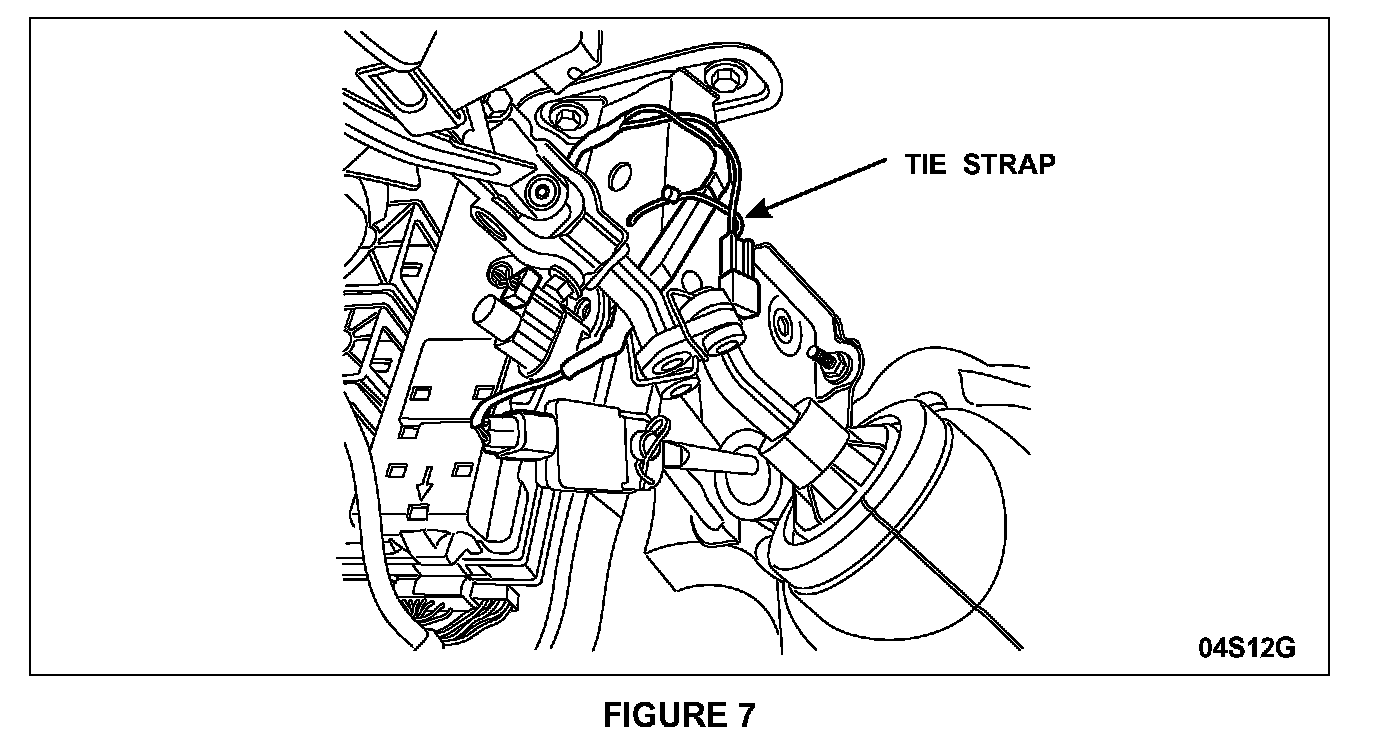 TIE STRAP

04S12G

FIGURE 7