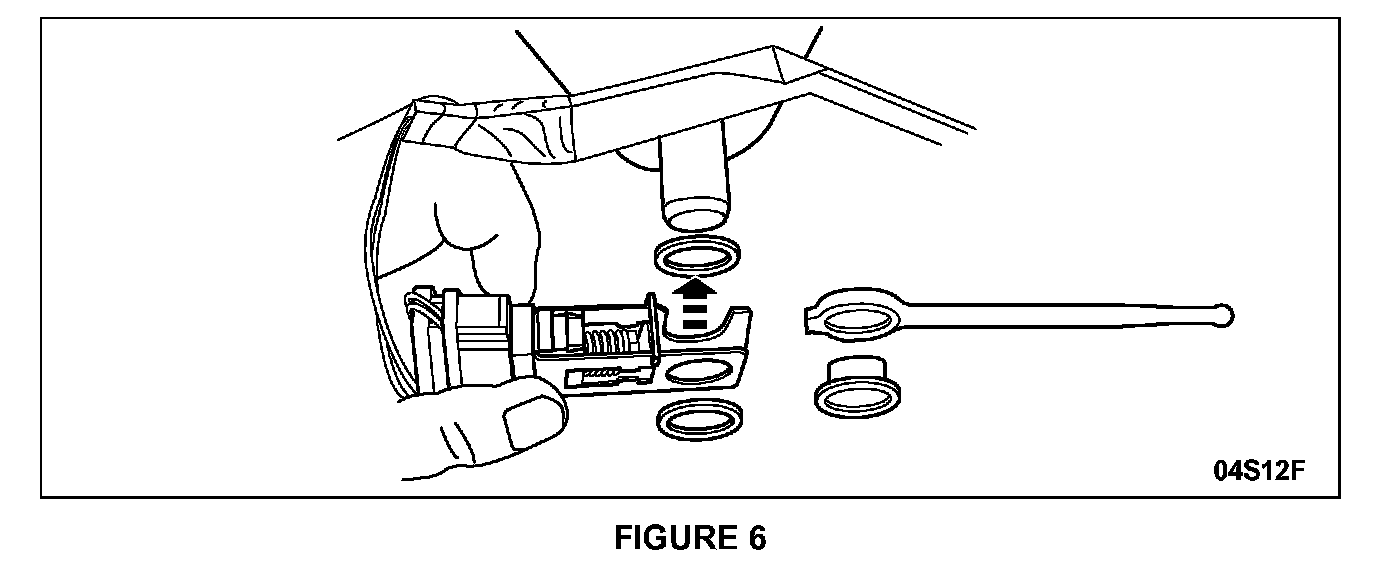 04S12F

FIGURE 6