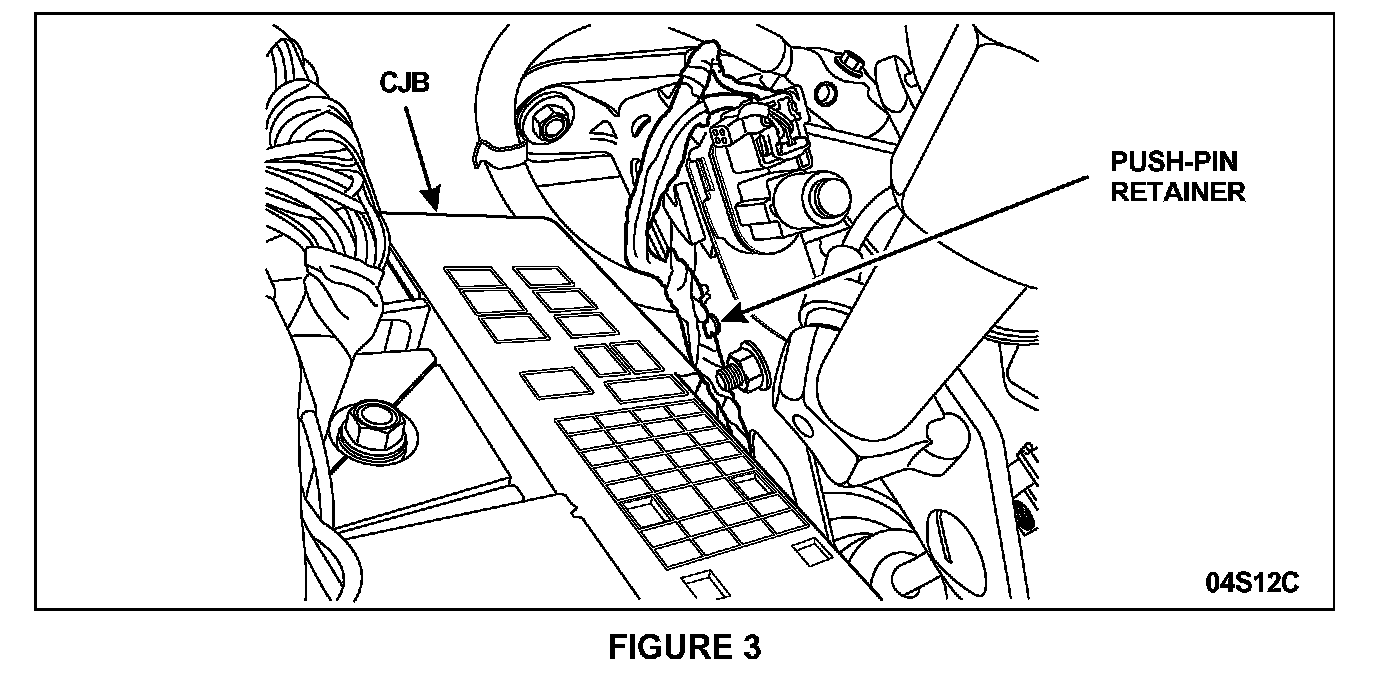 CJB

PUSH-PIN
RETAINER

04S12C

FIGURE 3