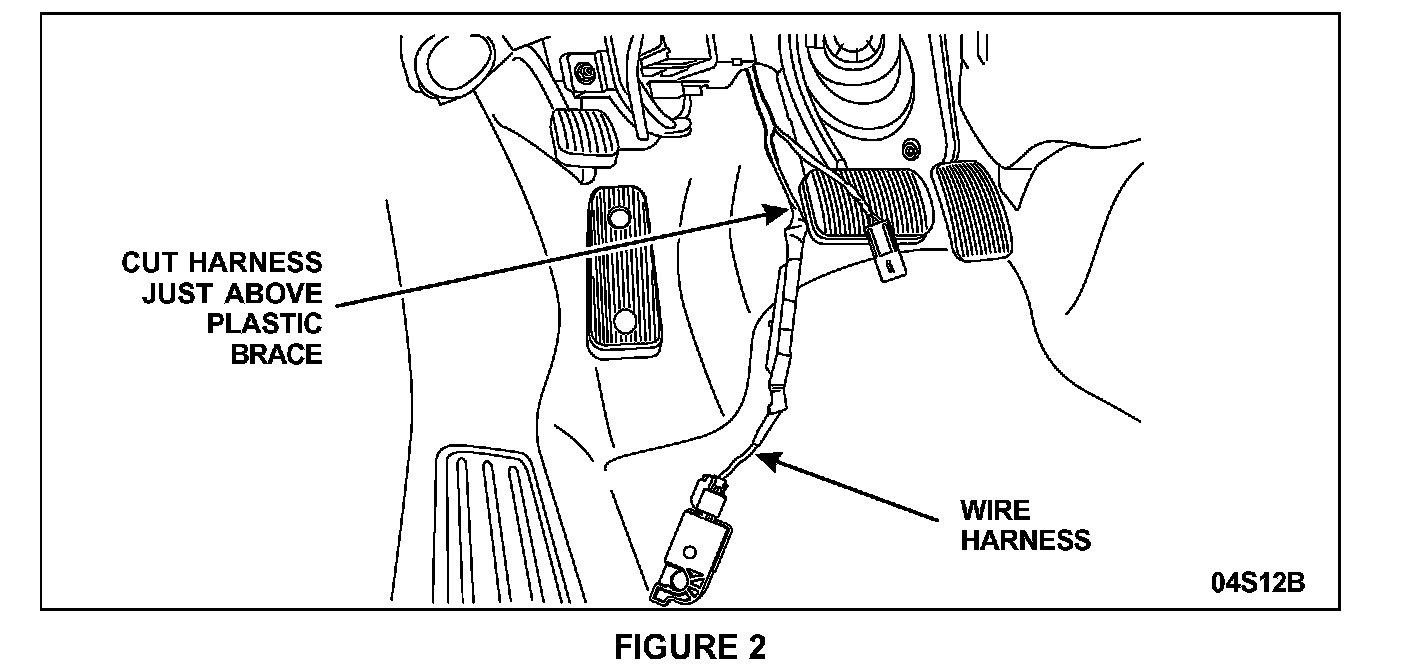 CUT HARNESS JUST ABOVE PLASTIC BRACE

WIRE HARNESS

04S12B

FIGURE 2