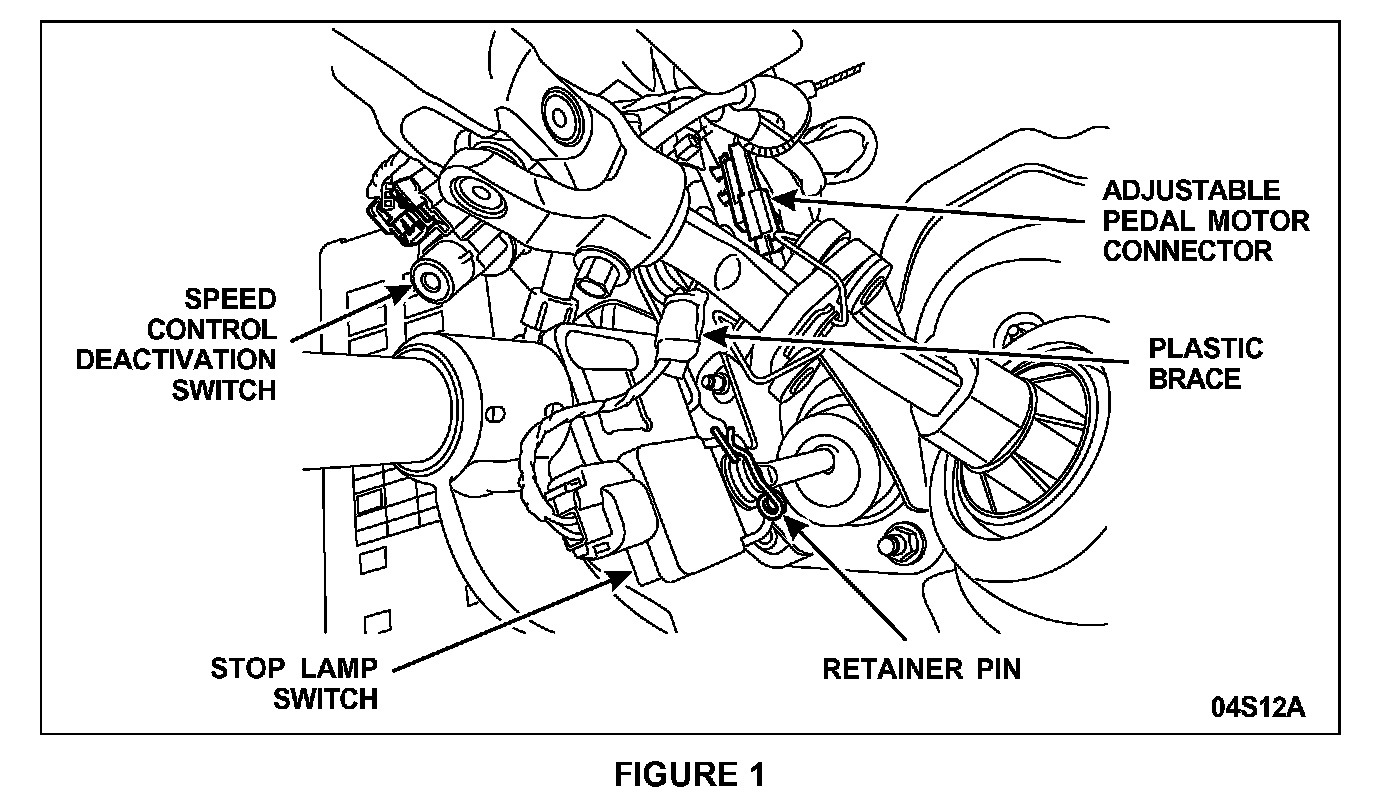 ADJUSTABLE PEDAL MOTOR CONNECTOR

SPEED CONTROL DEACTIVATION SWITCH

PLASTIC BRACE

STOP LAMP SWITCH

RETAINER PIN

04S12A

FIGURE 1