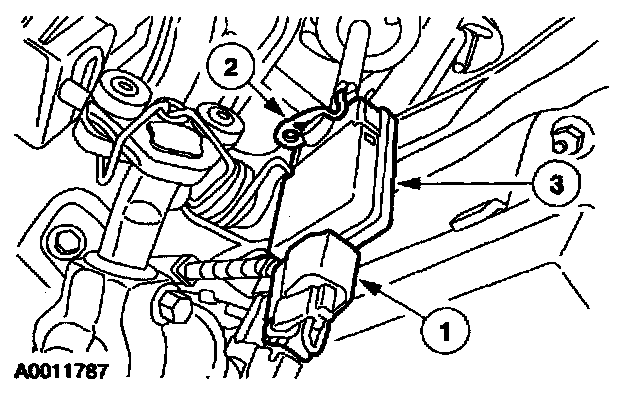 2
3
1
A0011787