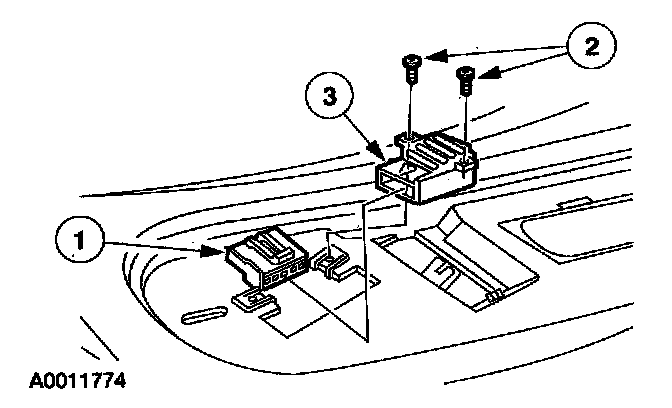 2

3

1

A0011774